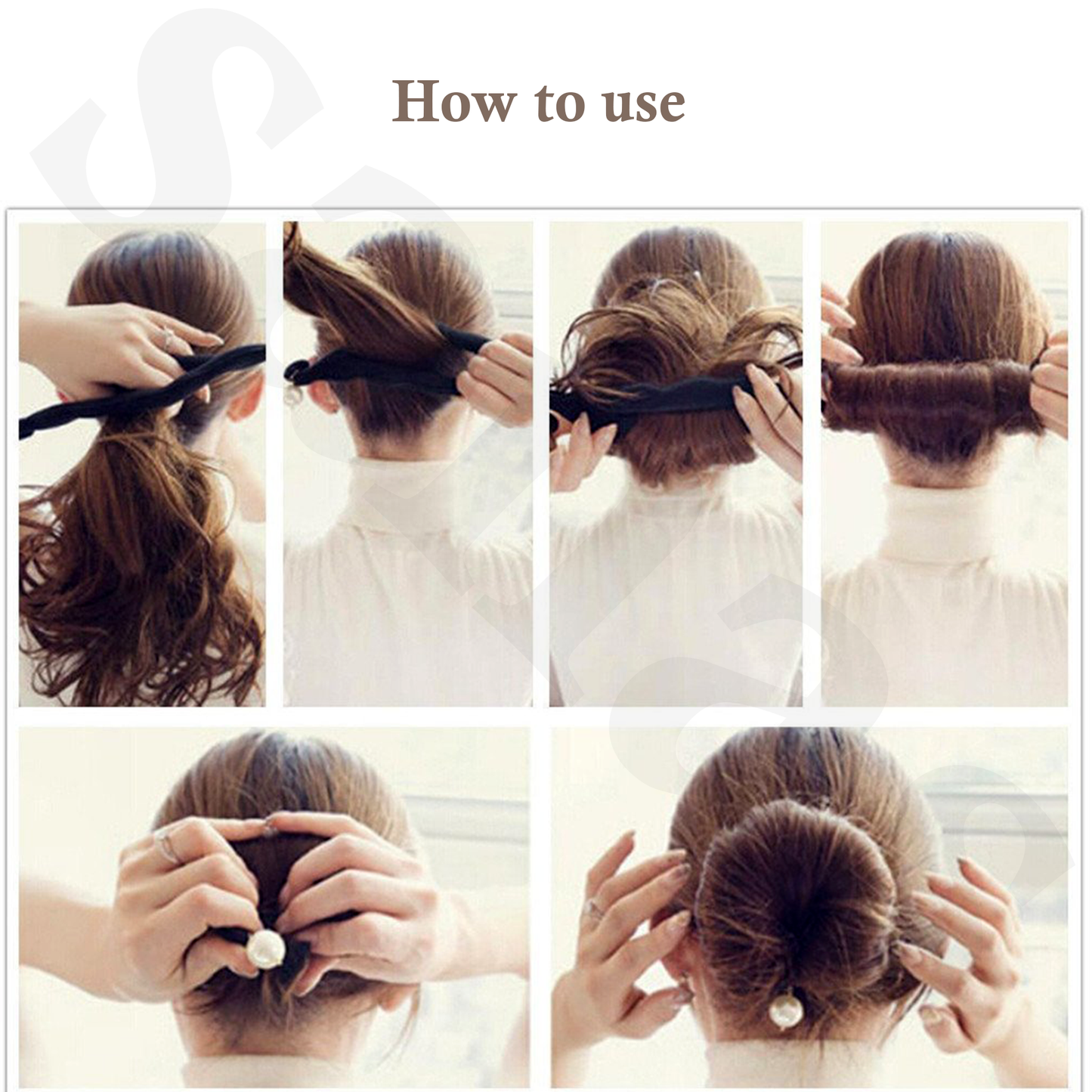 How to use