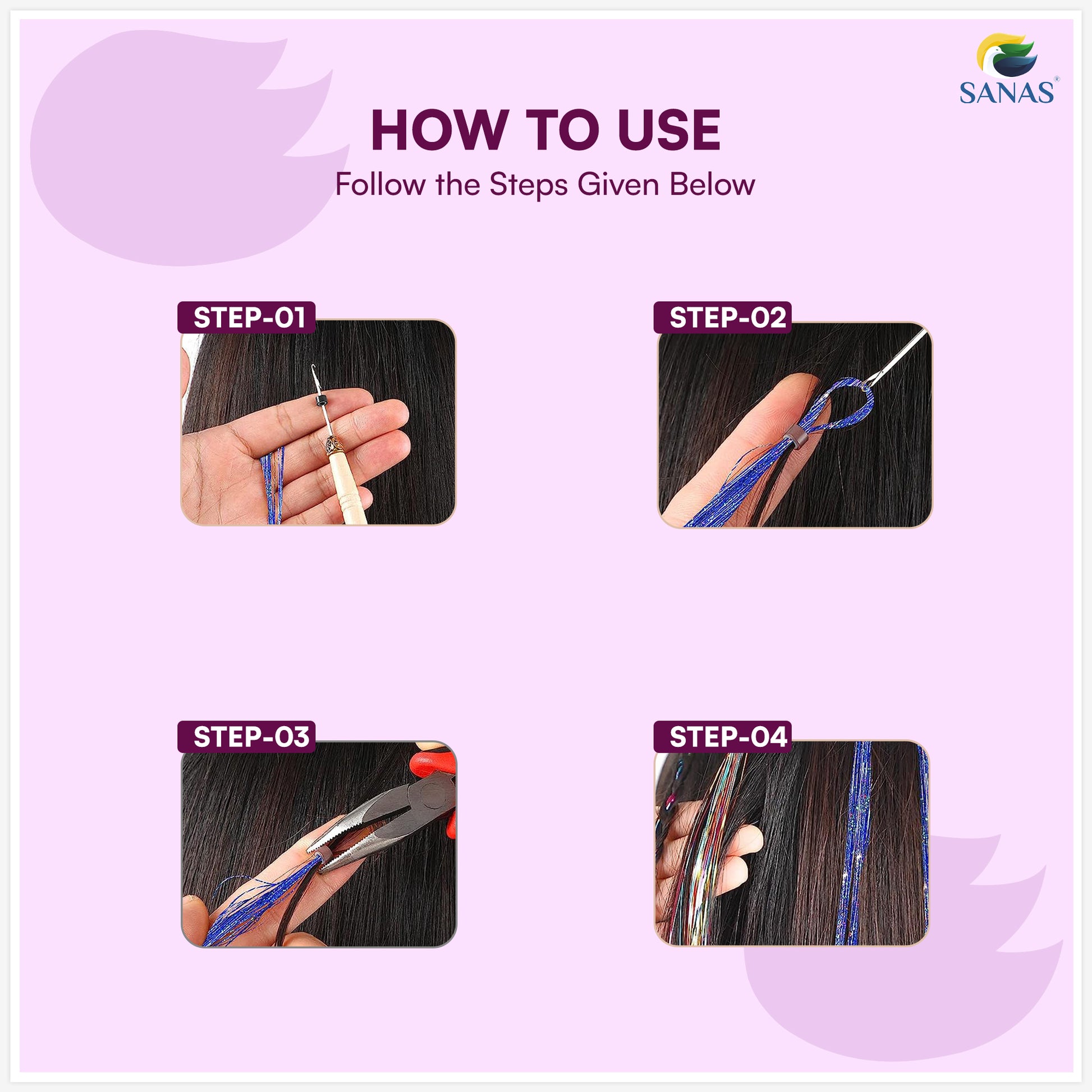 SANAS®

HOW TO USE

Follow the Steps Given Below

STEP-01

STEP-02

STEP-03

STEP-04