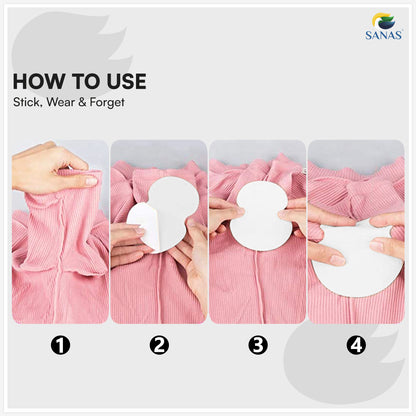 SANAS

HOW TO USE
Stick, Wear & Forget

1

2

3

4