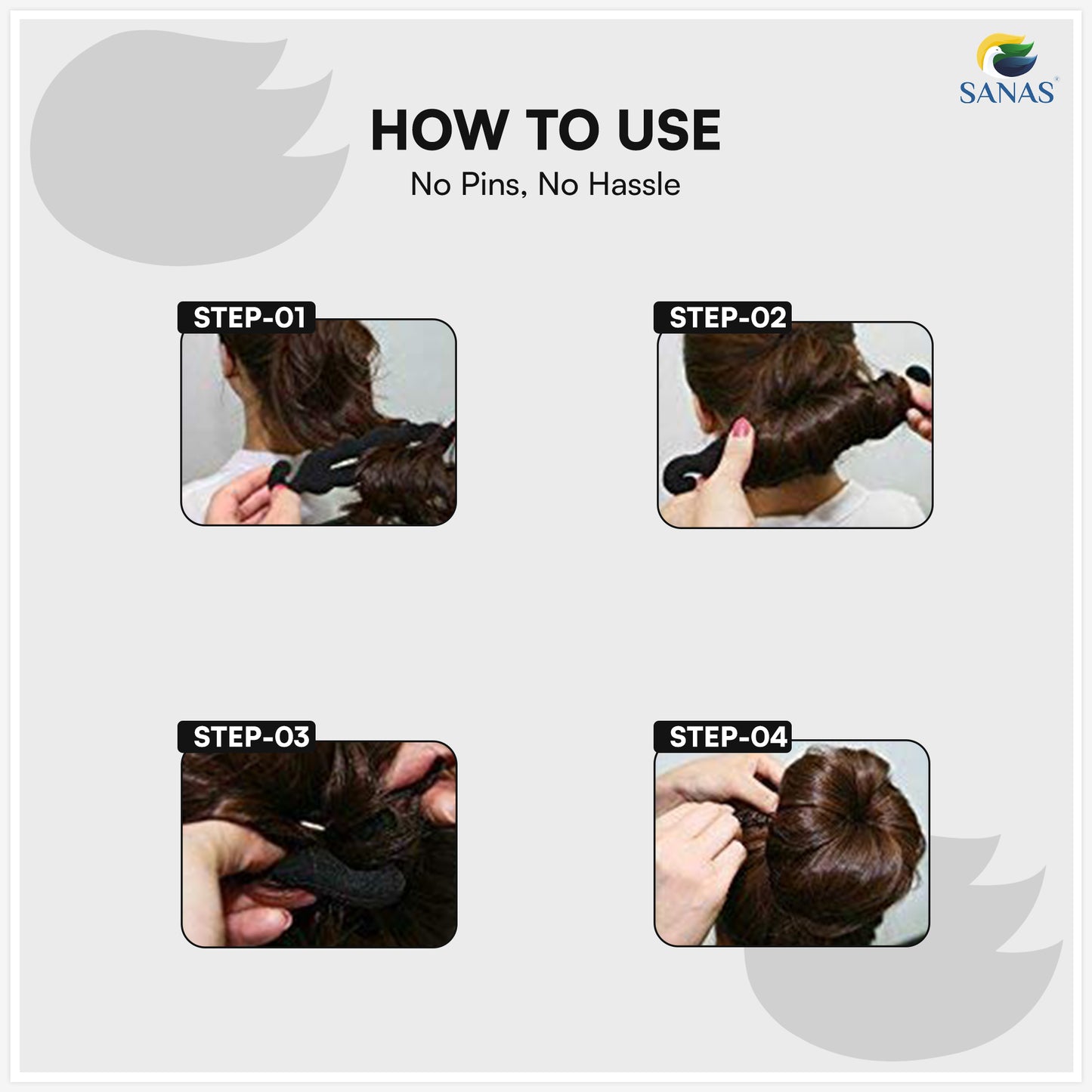 SANAS®

HOW TO USE
No Pins, No Hassle

STEP-01

STEP-02

STEP-03

STEP-04