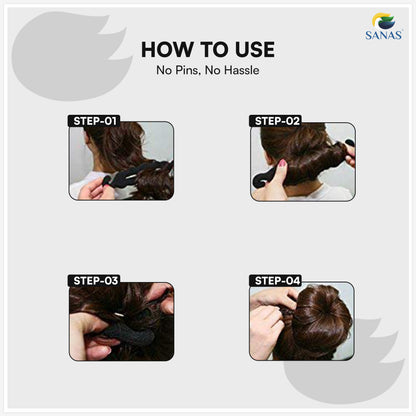 SANAS

HOW TO USE
No Pins, No Hassle

STEP-01

STEP-02

STEP-03

STEP-04