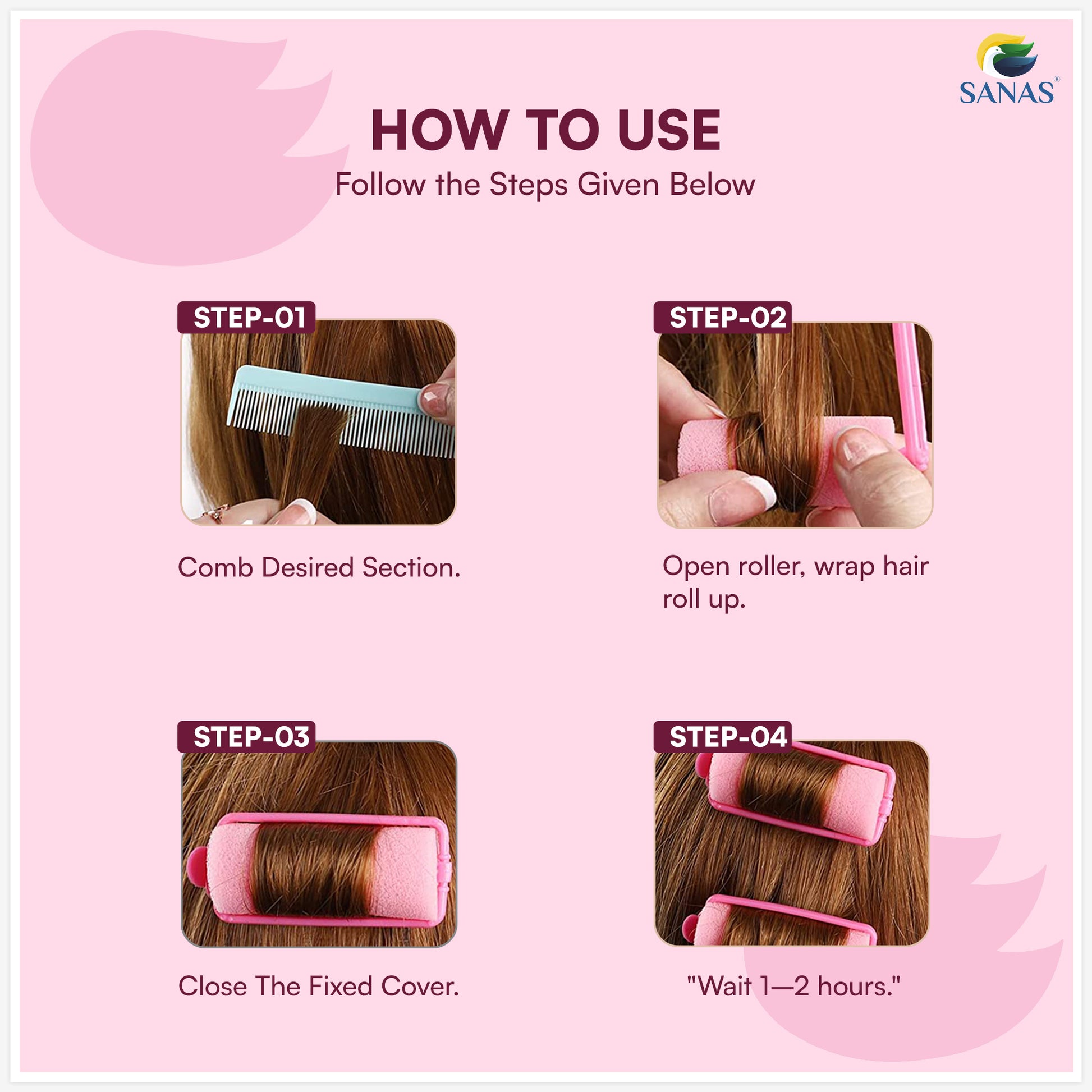 SANAS®

HOW TO USE

Follow the Steps Given Below

STEP-01

Comb Desired Section.

STEP-02

Open roller, wrap hair roll up.

STEP-03

Close The Fixed Cover.

STEP-04

"Wait 1—2 hours."