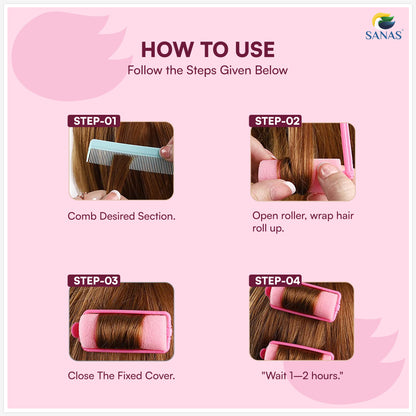 SANAS

HOW TO USE
Follow the Steps Given Below

STEP-01
Comb Desired Section.

STEP-02
Open roller, wrap hair roll up.

STEP-03
Close The Fixed Cover.

STEP-04
"Wait 1—2 hours."