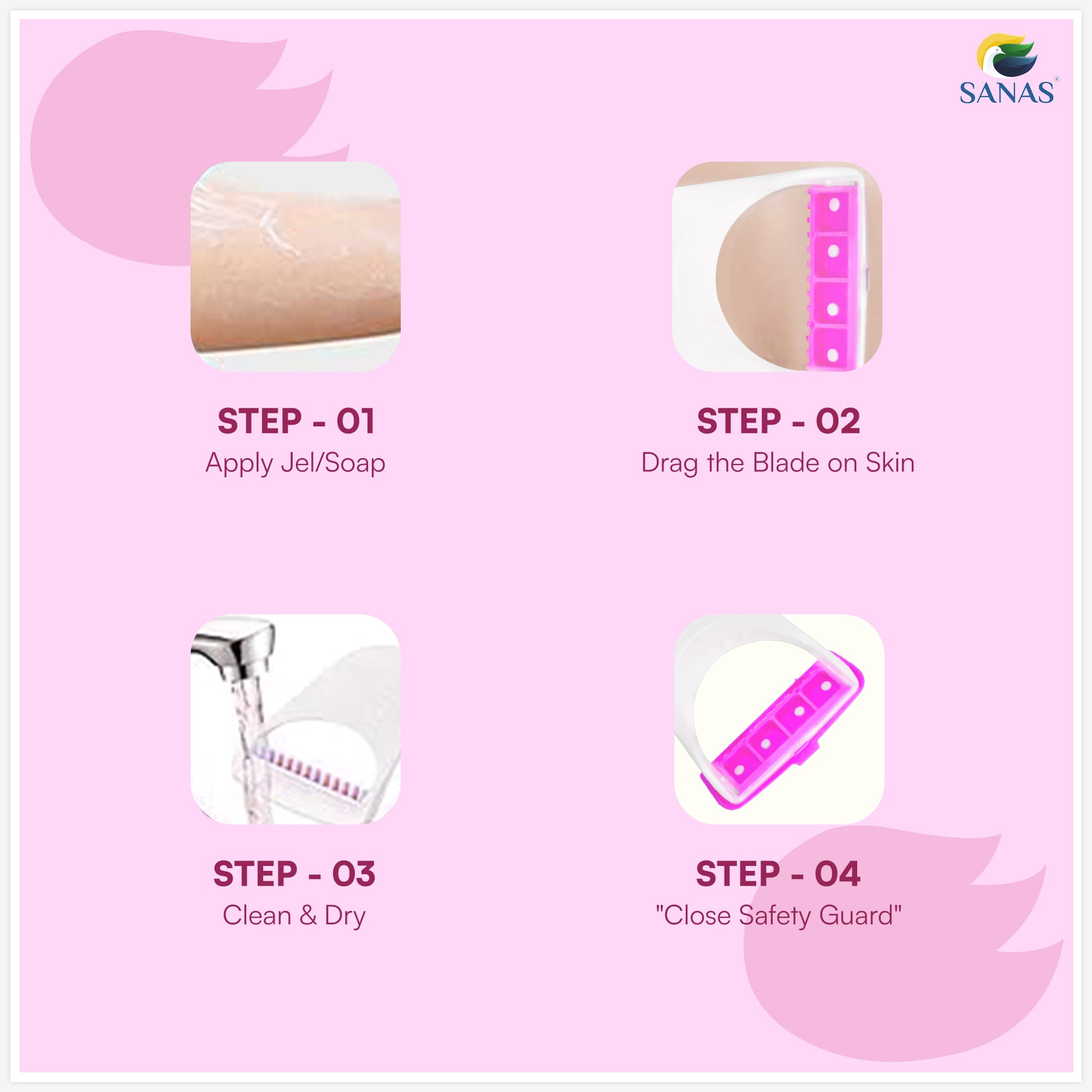 SANAS®

STEP - 01
Apply Jel/Soap

STEP - 02
Drag the Blade on Skin

STEP - 03
Clean & Dry

STEP - 04
"Close Safety Guard"