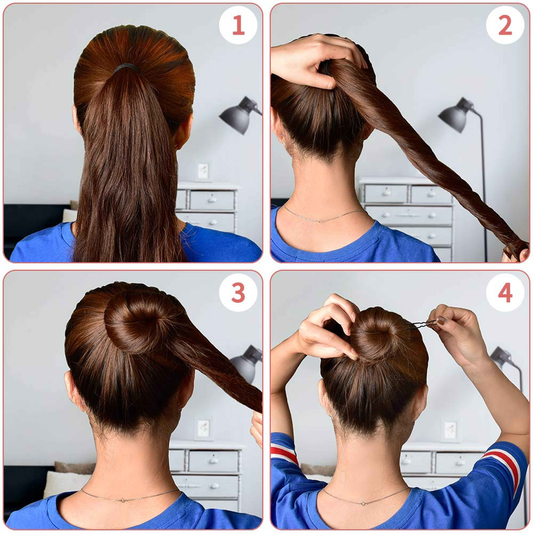 1

2

3

4