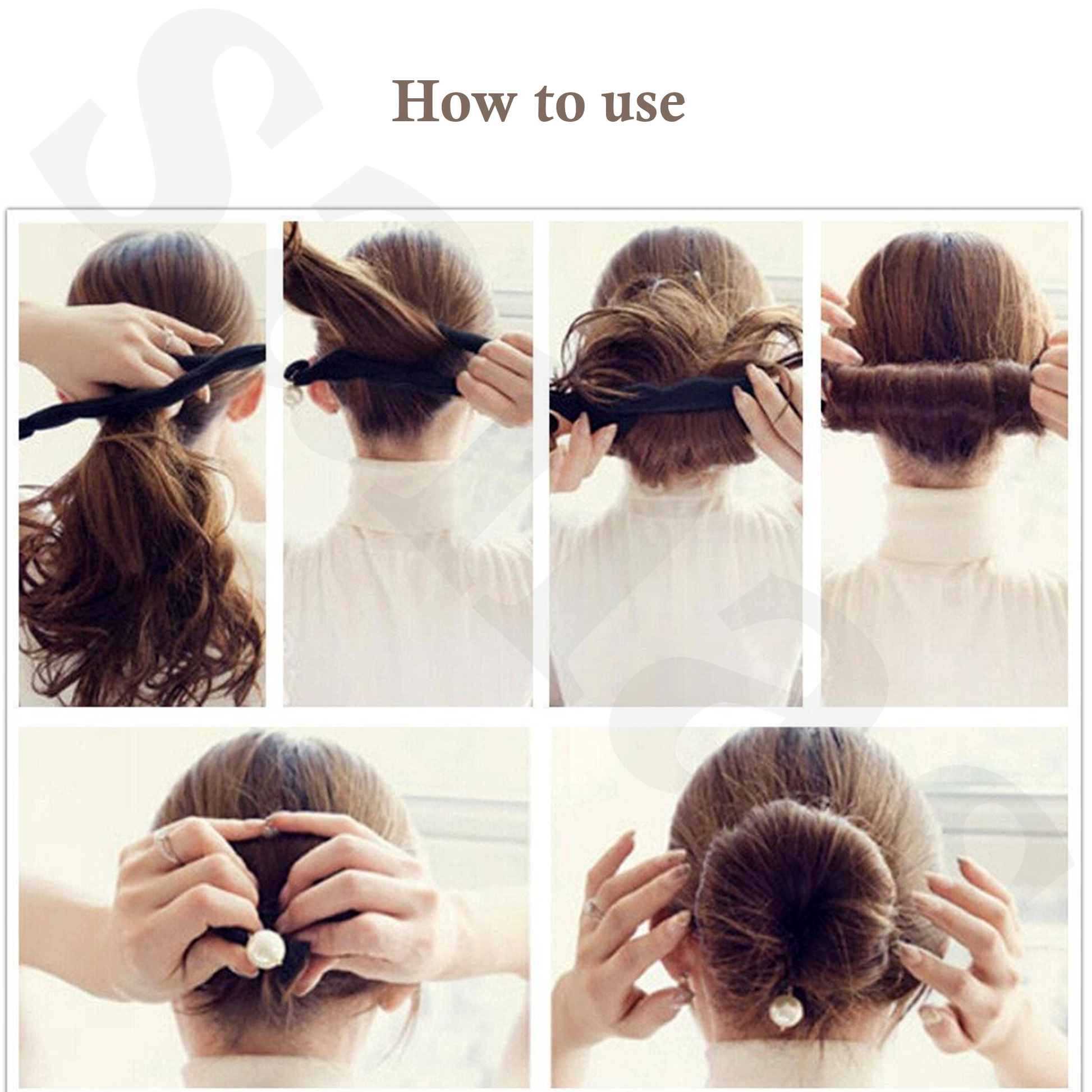 How to use