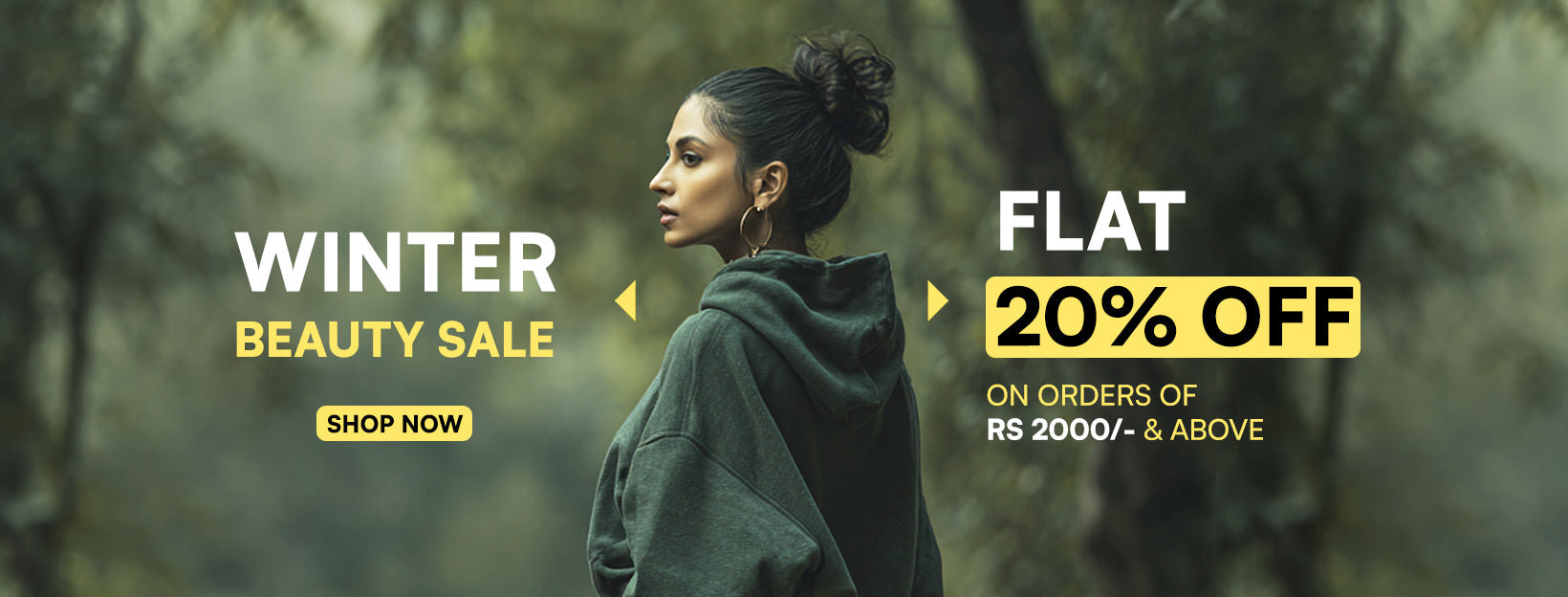 WINTER
BEAUTY SALE

SHOP NOW

FLAT
20% OFF
ON ORDERS OF
RS 2000/- & ABOVE