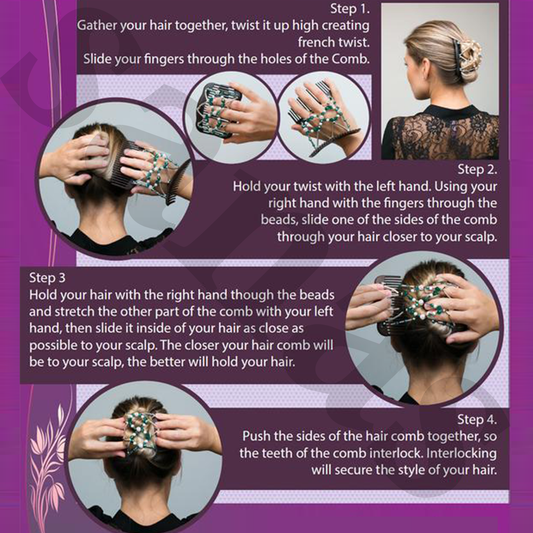 Step 1.
Gather your hair together, twist it up high creating french twist.
Slide your fingers through the holes of the Comb.

Step 2.
Hold your twist with the left hand. Using your right hand with the fingers through the beads, slide one of the sides of the comb through your hair closer to your scalp.

Step 3
Hold your hair with the right hand though the beads and stretch the other part of the comb with your left hand, then slide it inside of your hair as close as possible to your scalp. The closer your hair comb will be to your scalp, the better will hold your hair.

Step 4.
Push the sides of the hair comb together, so the teeth of the comb interlock. Interlocking will secure the style of your hair.